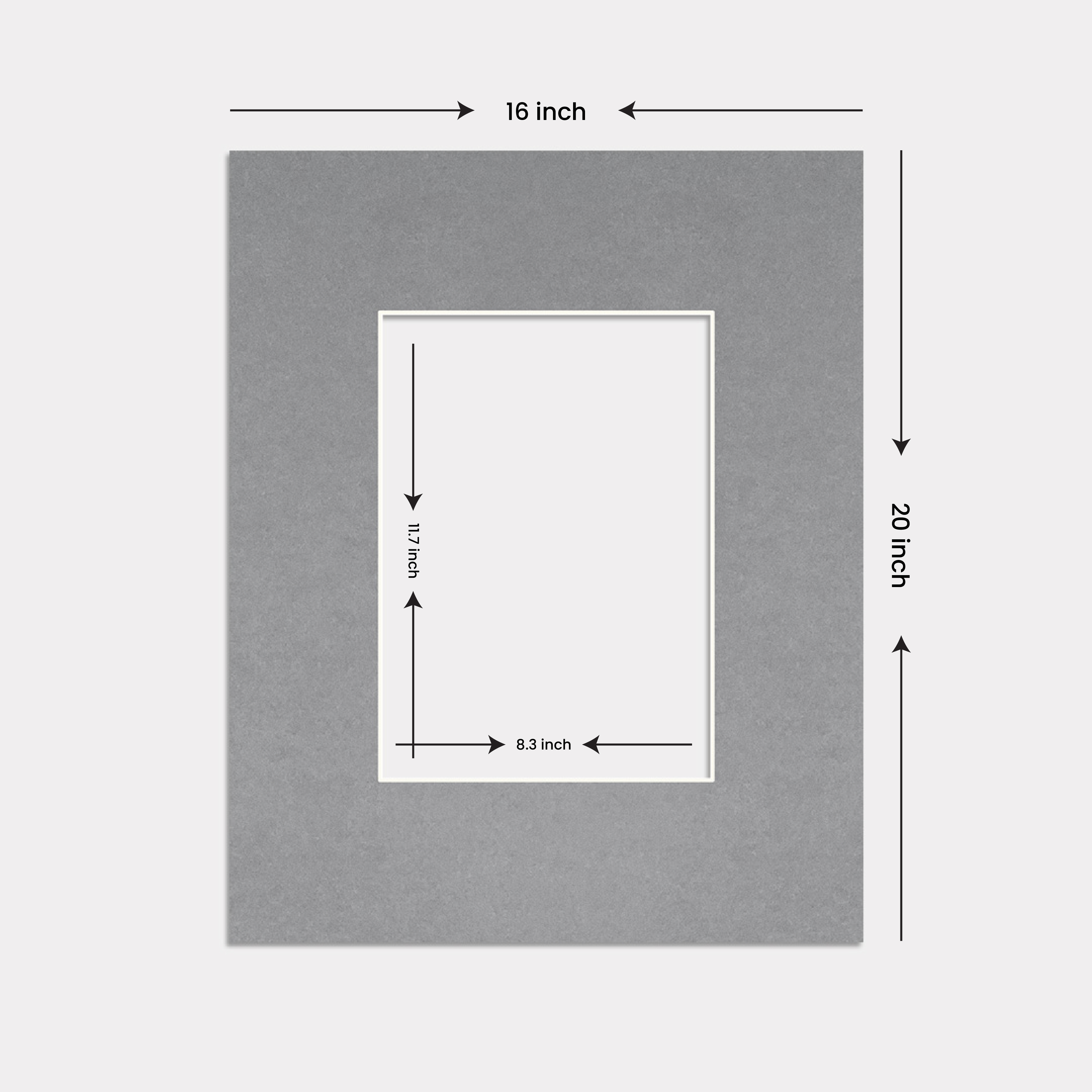 16 inch

20 inch

11.7 inch

8.3 inch